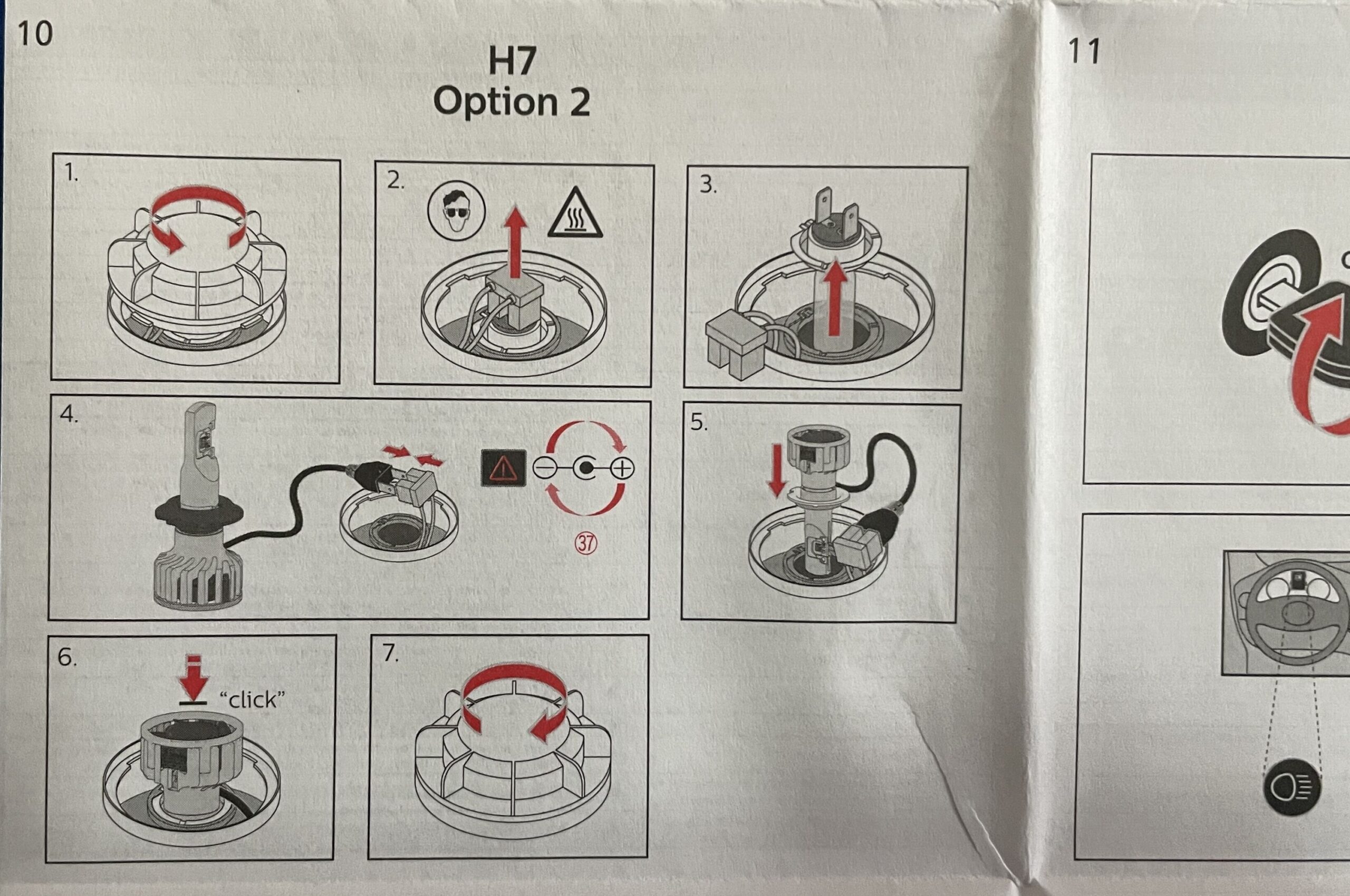 10

H7
Option 2

1.

2.

3.

4.

37

5.

6.

"click"

7.

11